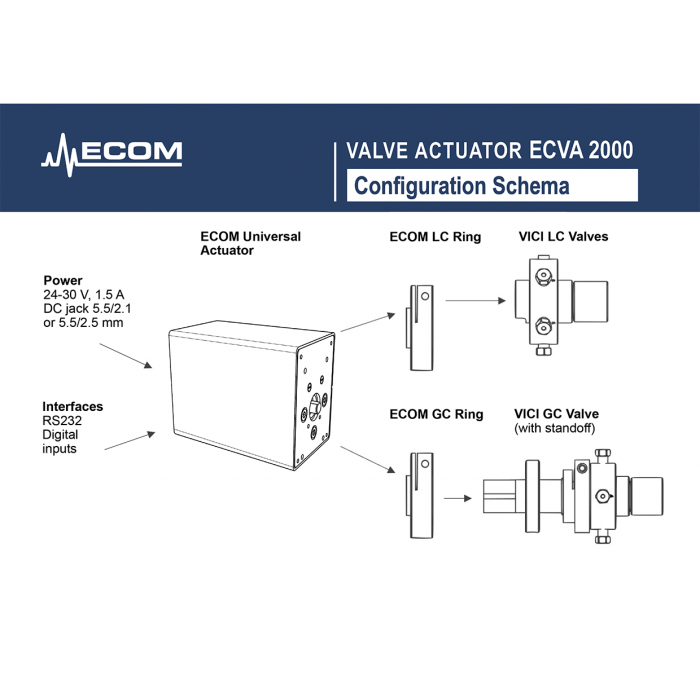 ECOM

VALVE ACTUATOR ECVA 2000

Configuration Schema

ECOM Universal Actuator

ECOM LC Ring

VICI LC Valves

Power
24-30 V, 1.5 A
DC jack 5.5/2.1
or 5.5/2.5 mm

Interfaces
RS232
Digital
inputs

ECOM GC Ring

VICI GC Valve
(with standoff)